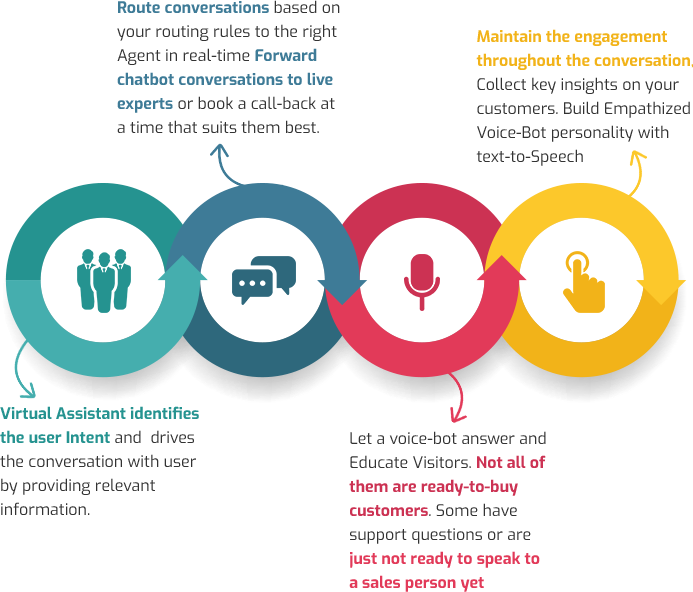 Route conversations based on your routing rules to the right Agent in real-time Forward chatbot conversations to live experts or book a call-back at a time that suits them best.

Maintain the engagement throughout the conversation, Collect key insights on your customers. Build Empathized Voice-Bot personality with text-to-Speech

Virtual Assistant identifies the user Intent and drives the conversation with user by providing relevant information.

Let a voice-bot answer and Educate Visitors. Not all of them are ready-to-buy customers. Some have support questions or are just not ready to speak to a sales person yet